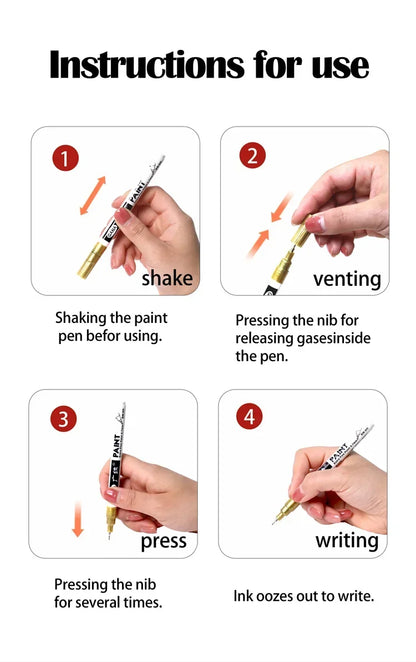 Instructions for use

1

PAINT

shake

Shaking the paint pen befor using.

2

venting

Pressing the nib for releasing gasesinside the pen.

3

PAINT

press

Pressing the nib for several times.

4

PAINT

writing

Ink oozes out to write.