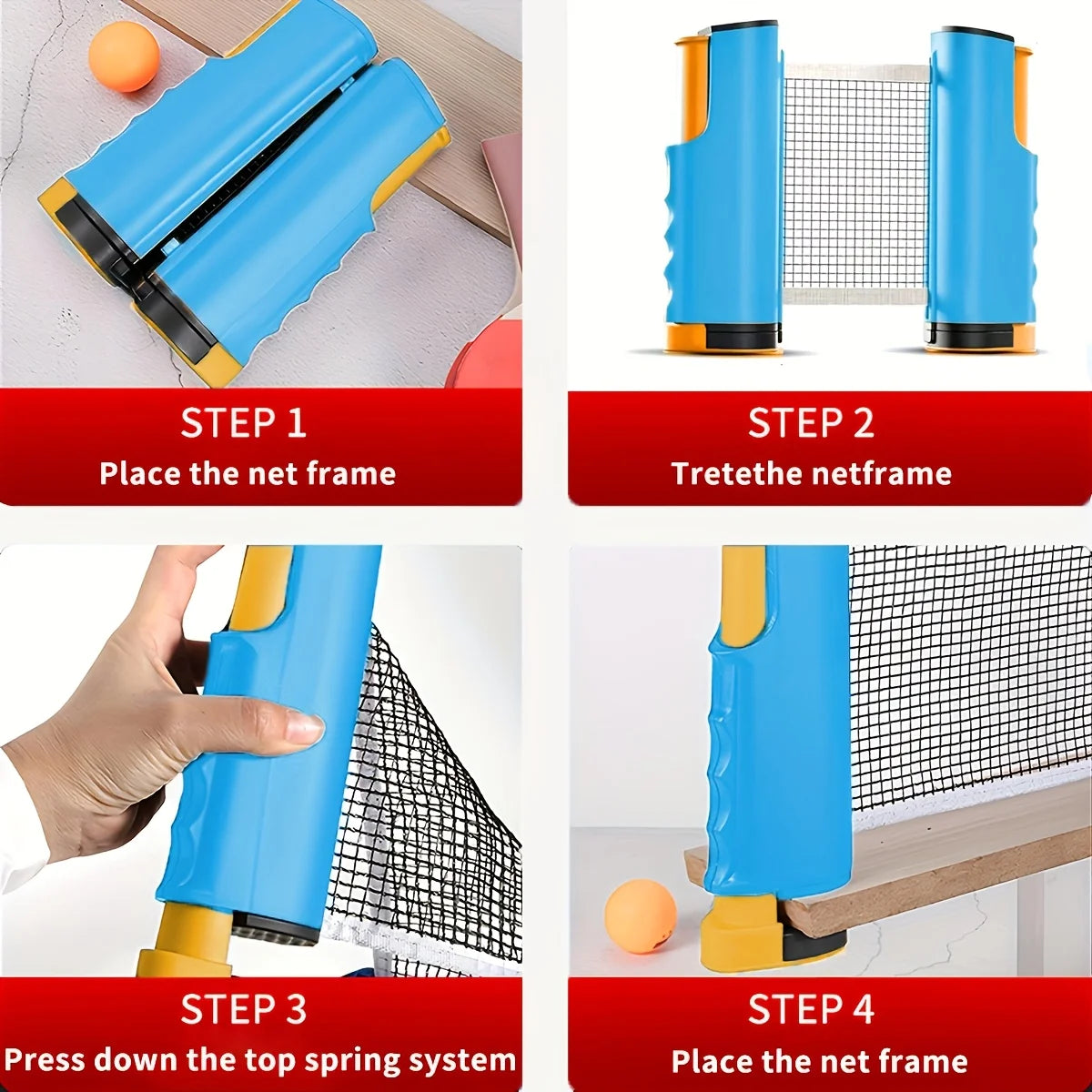 STEP 1
Place the net frame

STEP 2
Tretethe netframe

STEP 3
Press down the top spring system

STEP 4
Place the net frame