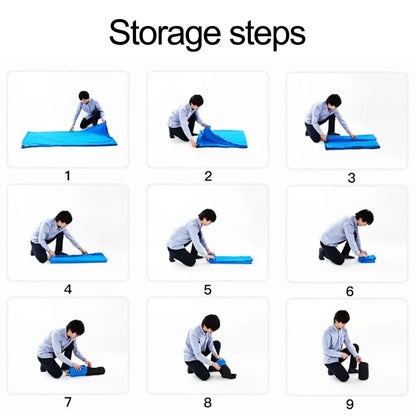 Storage steps

1

2

3

4

5

6

7

8

9